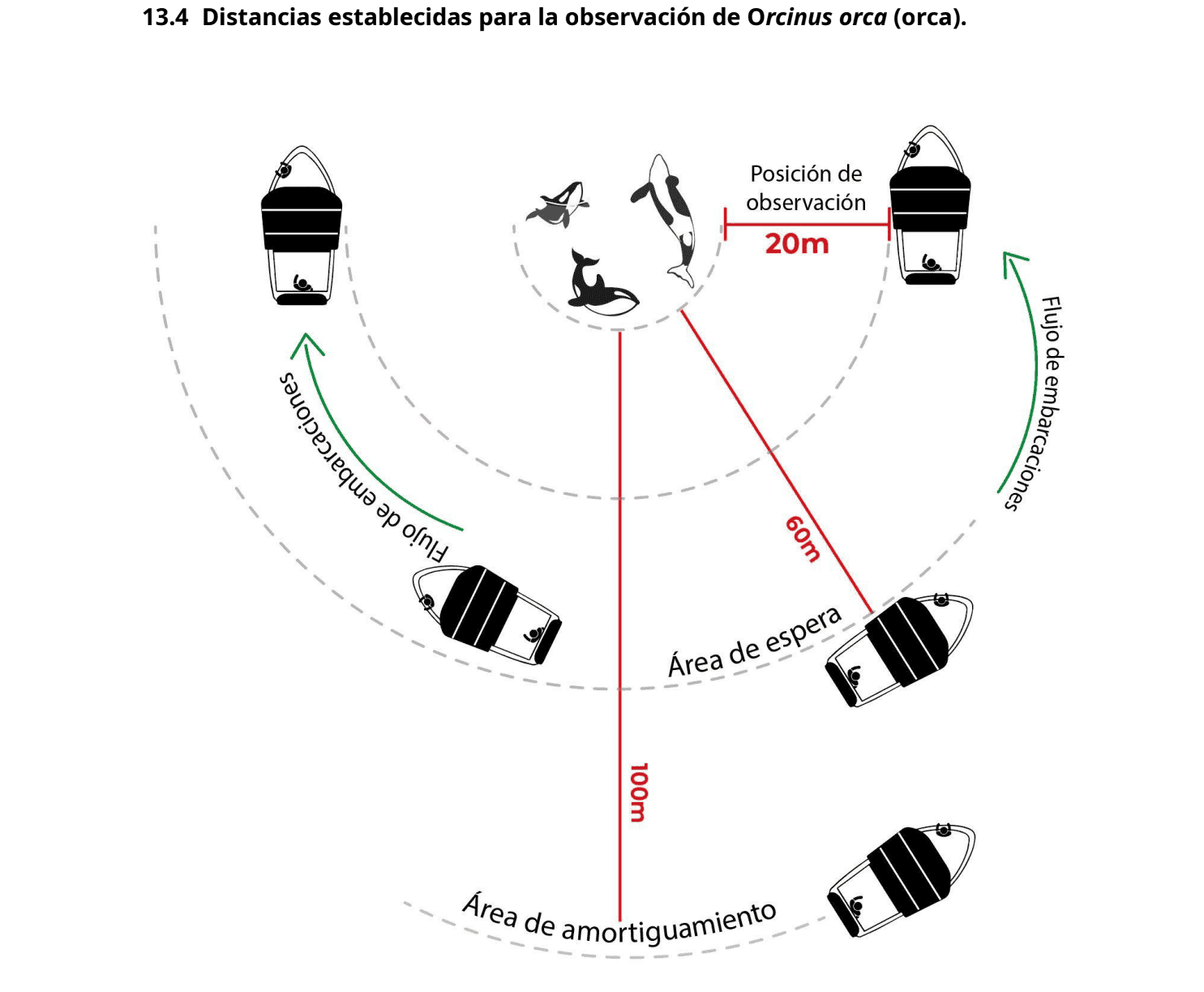 13.4 Distancias establecidas para la observación de Orcinus orca (orca).

Posición de observación

20m

Flujo de embarcaciones

Flujo de embarcaciones

60m

Área de espera

100m

Área de amortiguamiento